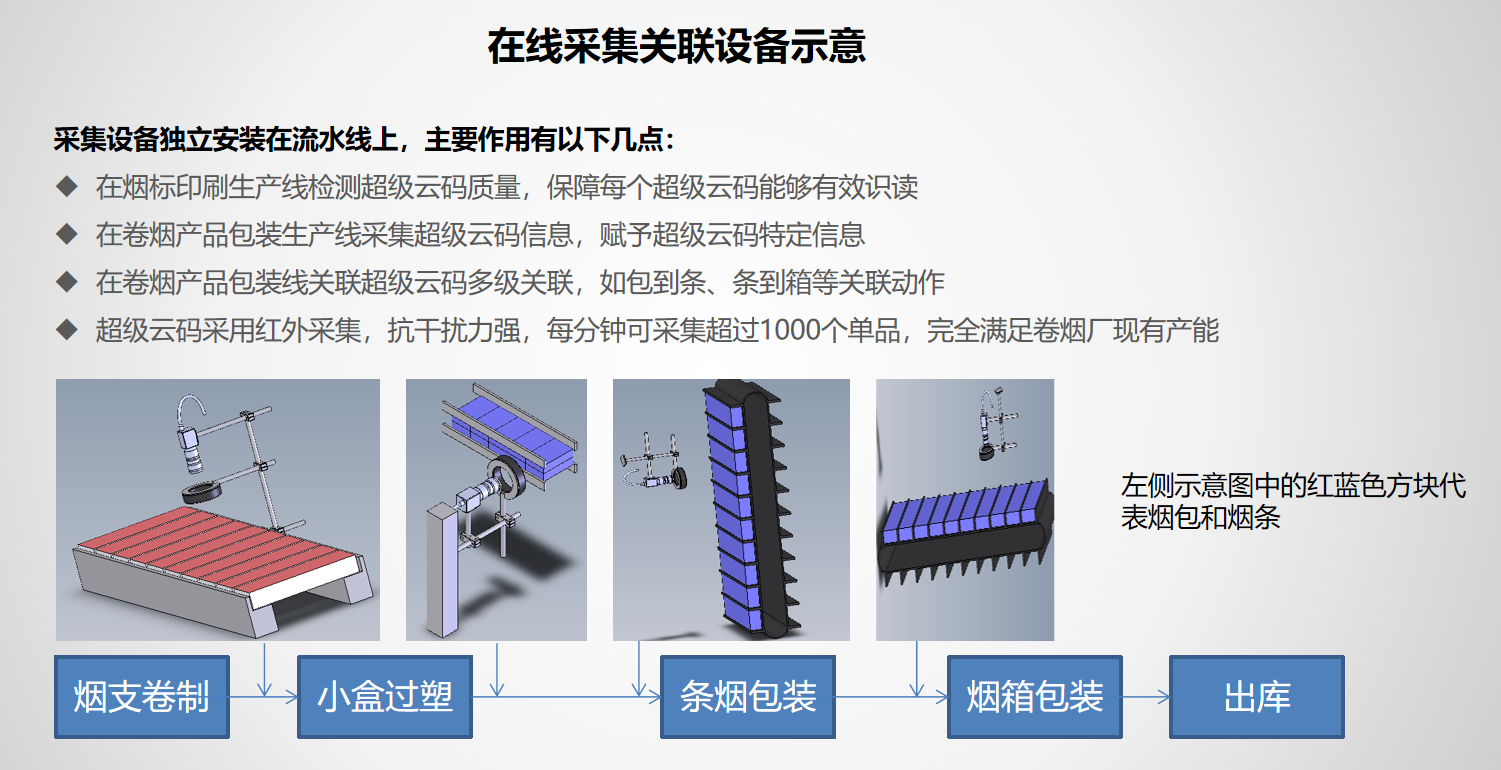 在线采集关联设备示意

采集设备独立安装在流水线上，主要作用有以下几点：

◆ 在烟标印刷生产线检测超级云码质量，保障每个超级云码能够有效识读

◆ 在卷烟产品包装生产线采集超级云码信息，赋予超级云码特定信息

◆ 在卷烟产品包装线关联超级云码多级关联，如包到条、条到箱等关联动作

◆ 超级云码采用红外采集，抗干扰力强，每分钟可采集超过1000个单品，完全满足卷烟厂现有产能

左侧示意图中的红蓝色方块代表烟包和烟条

烟支卷制

小盒过塑

条烟包装

烟箱包装

出库